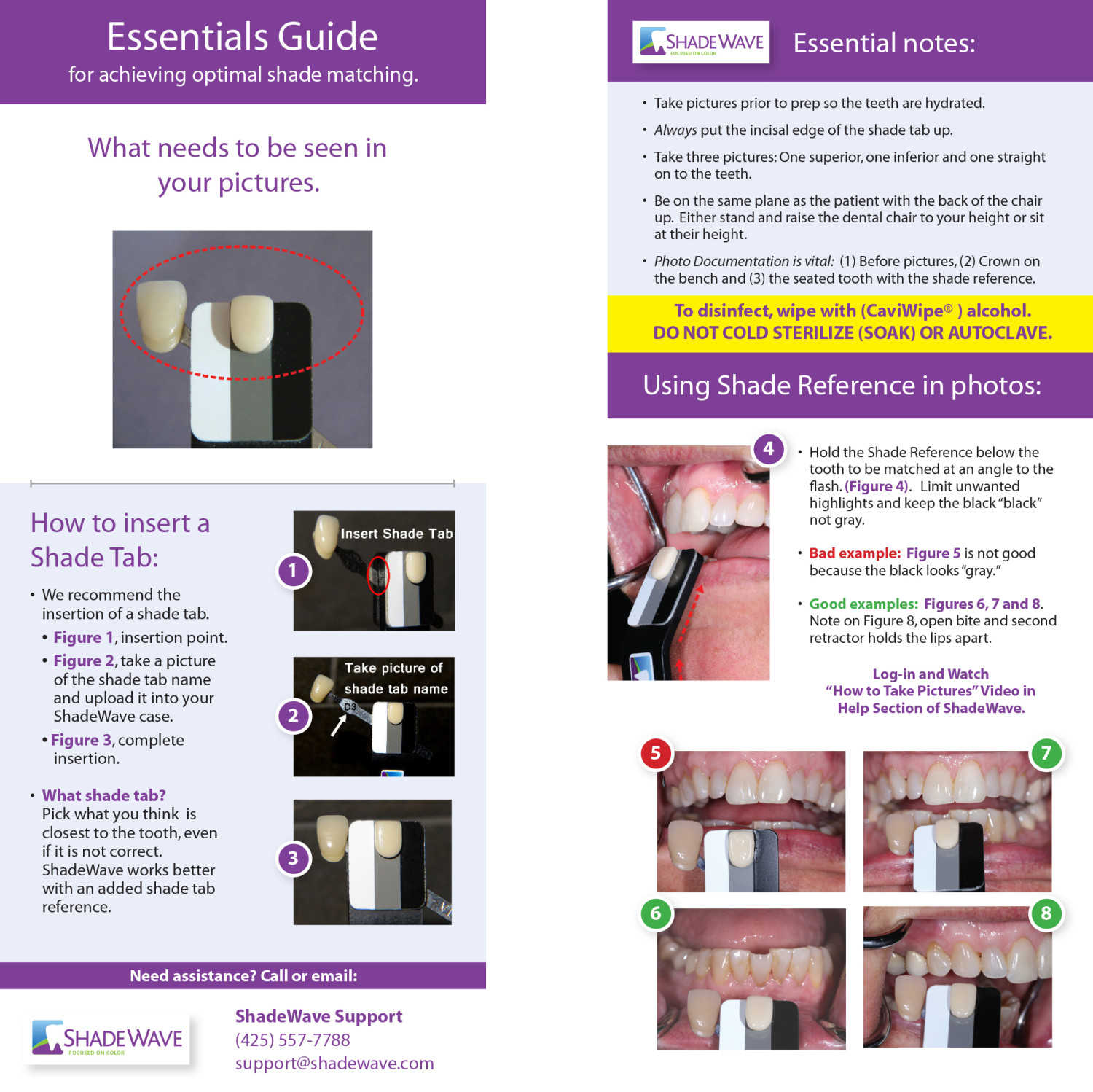 Essentials Guide
for achieving optimal shade matching.

What needs to be seen in your pictures.

How to insert a Shade Tab:

• We recommend the insertion of a shade tab.
• Figure 1, insertion point.
• Figure 2, take a picture of the shade tab name and upload it into your ShadeWave case.
• Figure 3, complete insertion.

• What shade tab?
Pick what you think is closest to the tooth, even if it is not correct. ShadeWave works better with an added shade tab reference.

1
Insert Shade Tab

2
Take picture of shade tab name
D3

3

Need assistance? Call or email:

SHADEWAVE
FOCUSED ON COLOR

ShadeWave Support
(425) 557-7788
support@shadewave.com

SHADEWAVE
FOCUSED ON COLOR

Essential notes:

• Take pictures prior to prep so the teeth are hydrated.
• Always put the incisal edge of the shade tab up.
• Take three pictures: One superior, one inferior and one straight on to the teeth.
• Be on the same plane as the patient with the back of the chair up. Either stand and raise the dental chair to your height or sit at their height.
• Photo Documentation is vital: (1) Before pictures, (2) Crown on the bench and (3) the seated tooth with the shade reference.

To disinfect, wipe with (CaviWipe® ) alcohol.
DO NOT COLD STERILIZE (SOAK) OR AUTOCLAVE.

Using Shade Reference in photos:

4

• Hold the Shade Reference below the tooth to be matched at an angle to the flash. (Figure 4). Limit unwanted highlights and keep the black "black" not gray.

• Bad example: Figure 5 is not good because the black looks "gray."

• Good examples: Figures 6, 7 and 8. Note on Figure 8, open bite and second retractor holds the lips apart.

Log-in and Watch
"How to Take Pictures" Video in Help Section of ShadeWave.

5
7
6
8